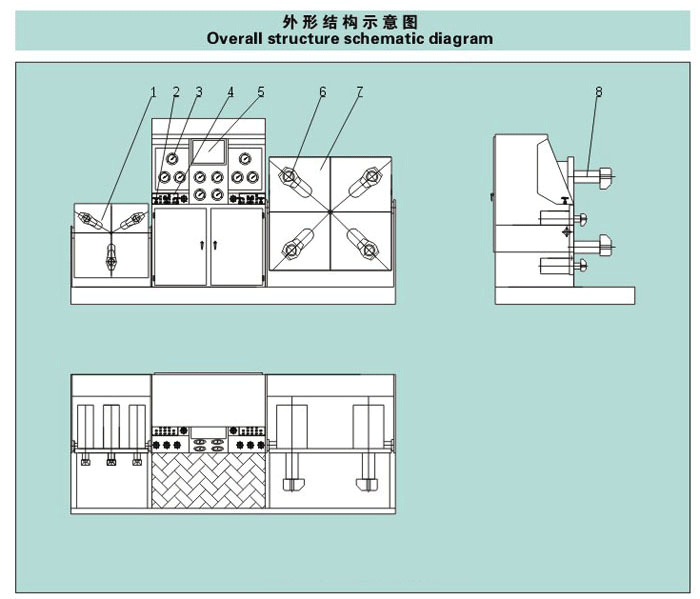 外形结构示意图
Overall structure schematic diagram

1
2
3
4
5
6
7
8